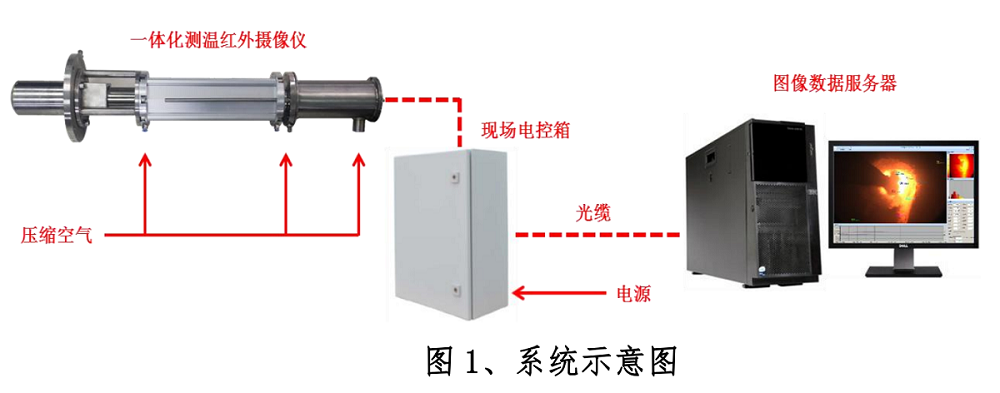 一体化测温红外摄像仪

图像数据服务器

现场电控箱

压缩空气

光缆

电源

图 1、系统示意图